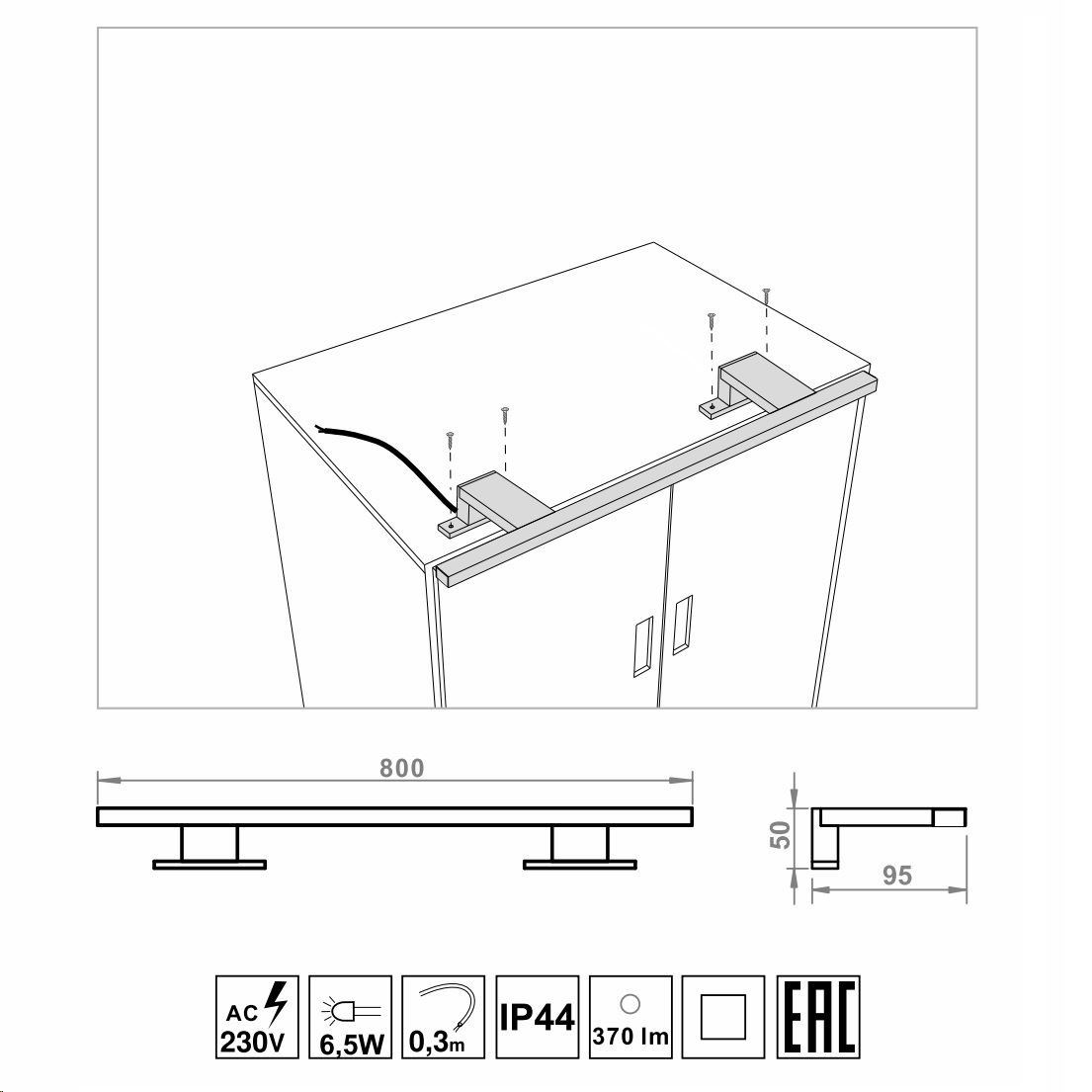 800

50

95

AC
230V

6,5W

0,3m

IP44

370 lm

EAC