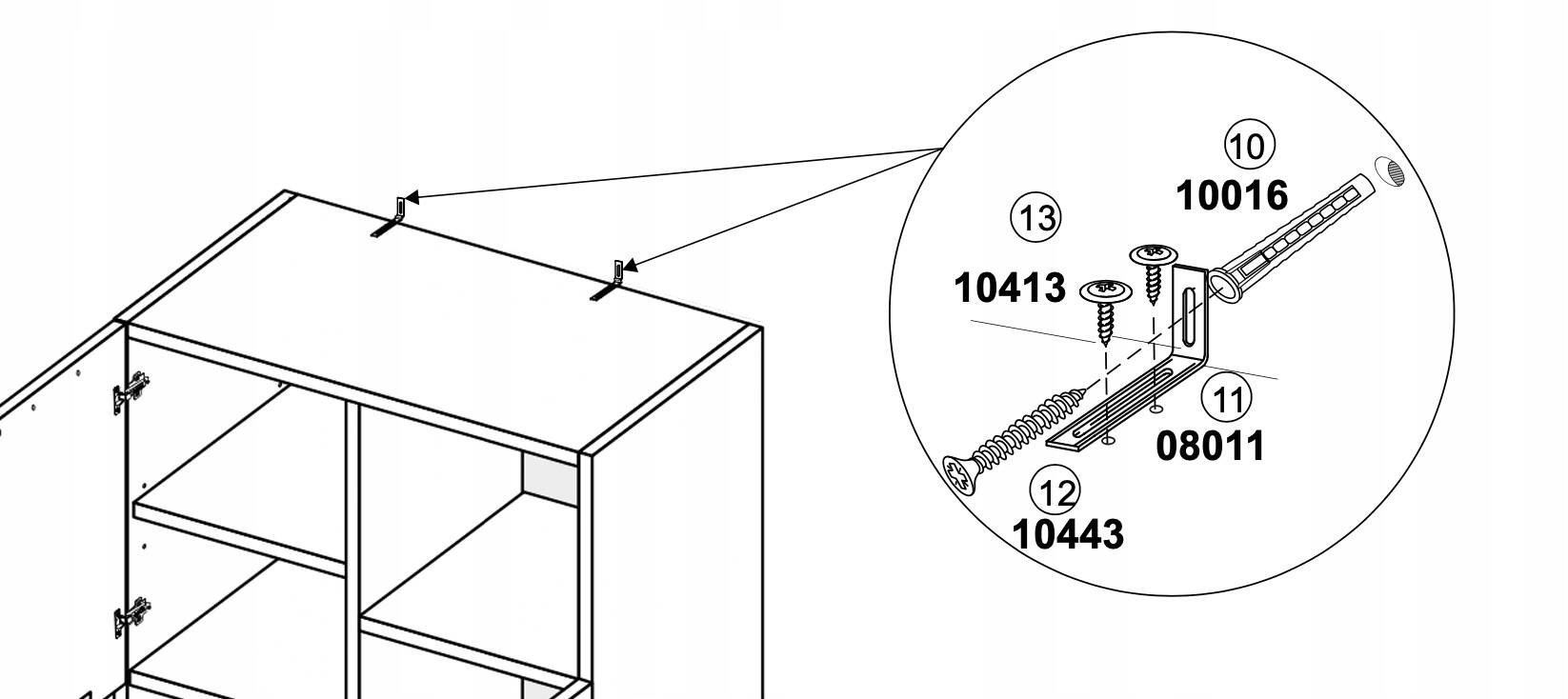 10
10016

13

10413

11
08011

12
10443