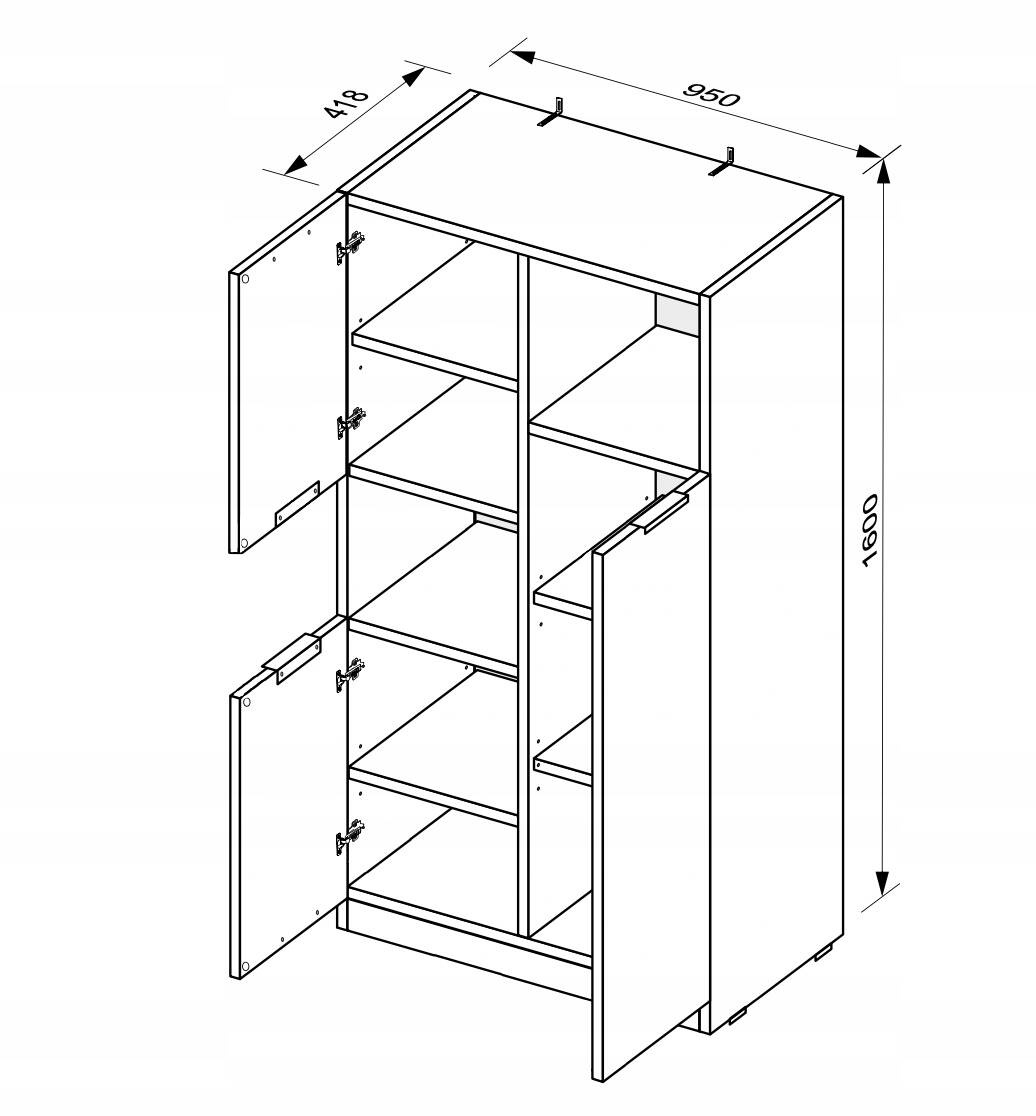 418
950
1600