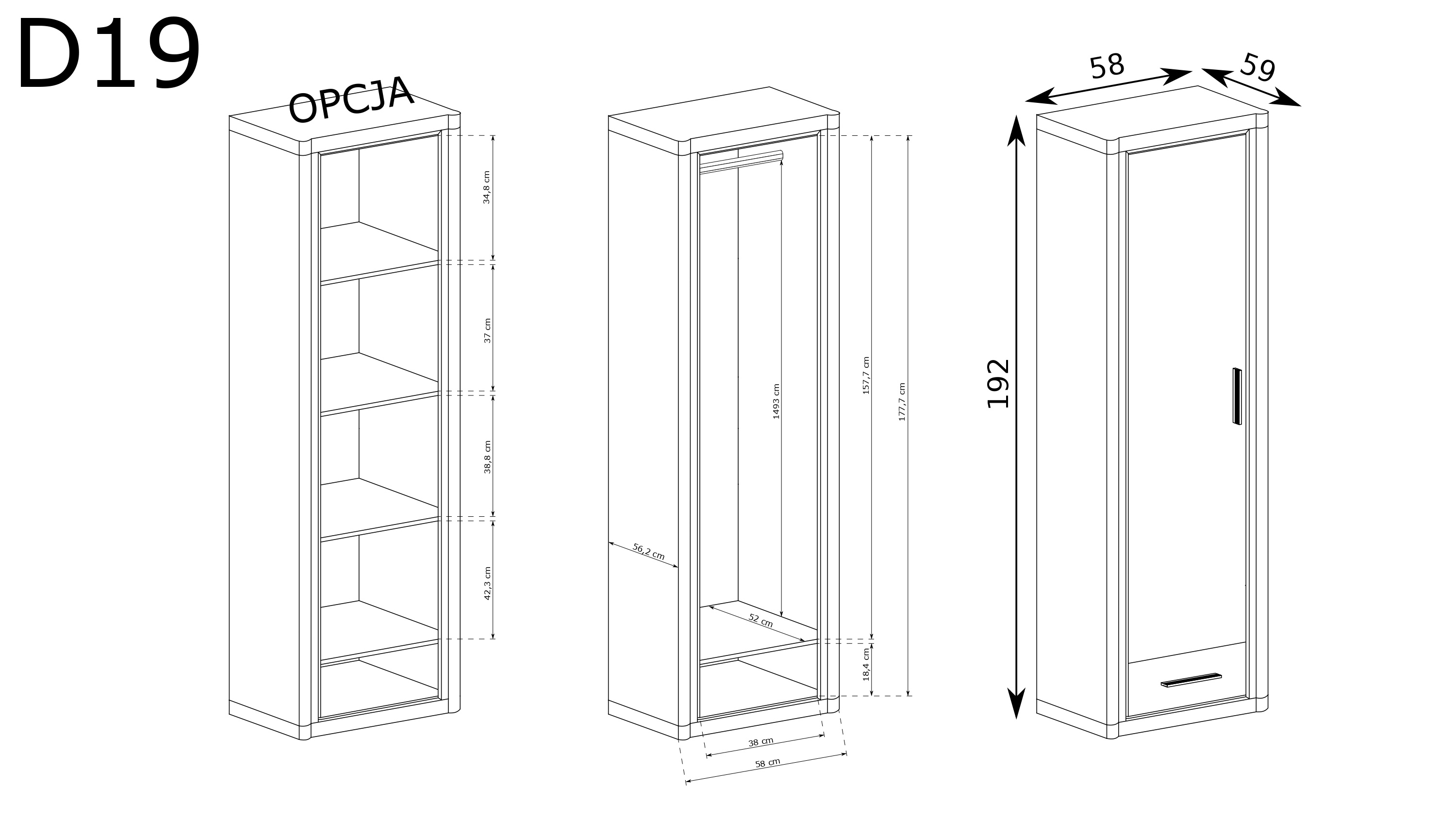 D19

OPCJA

34,8 cm

37 cm

38,8 cm

42,3 cm

1493 cm

157,7 cm

177,7 cm

56,2 cm

52 cm

18,4 cm

38 cm

58 cm

58

59

192