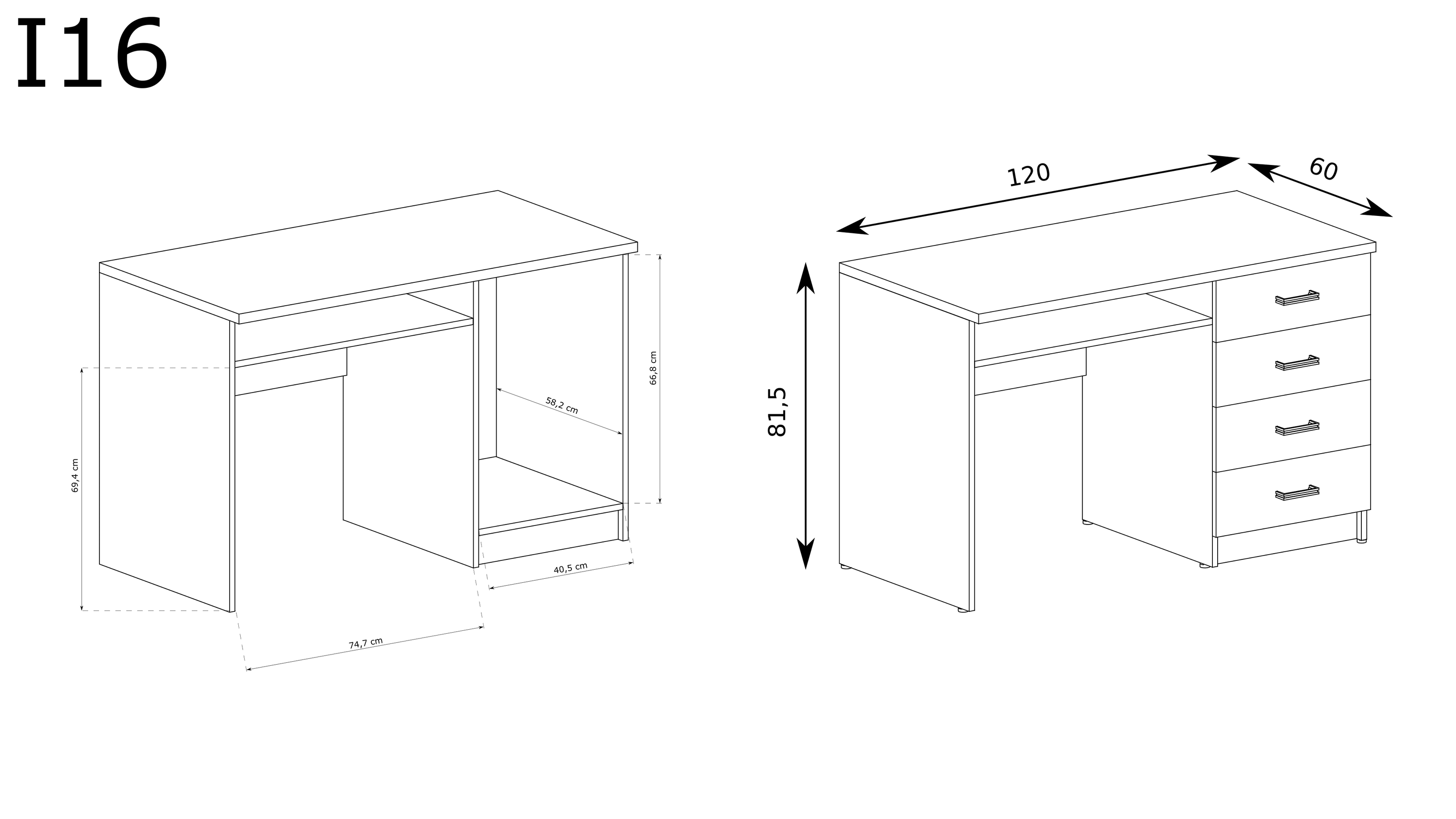 I16

66,8 cm

58,2 cm

69,4 cm

40,5 cm

74,7 cm

120

60

81,5