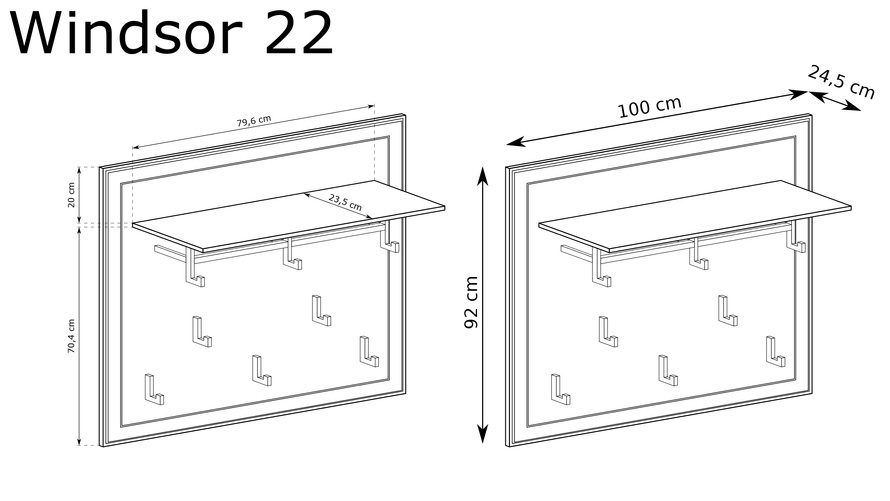 Windsor 22

79,6 cm
20 cm
23,5 cm
70,4 cm

100 cm
24,5 cm
92 cm