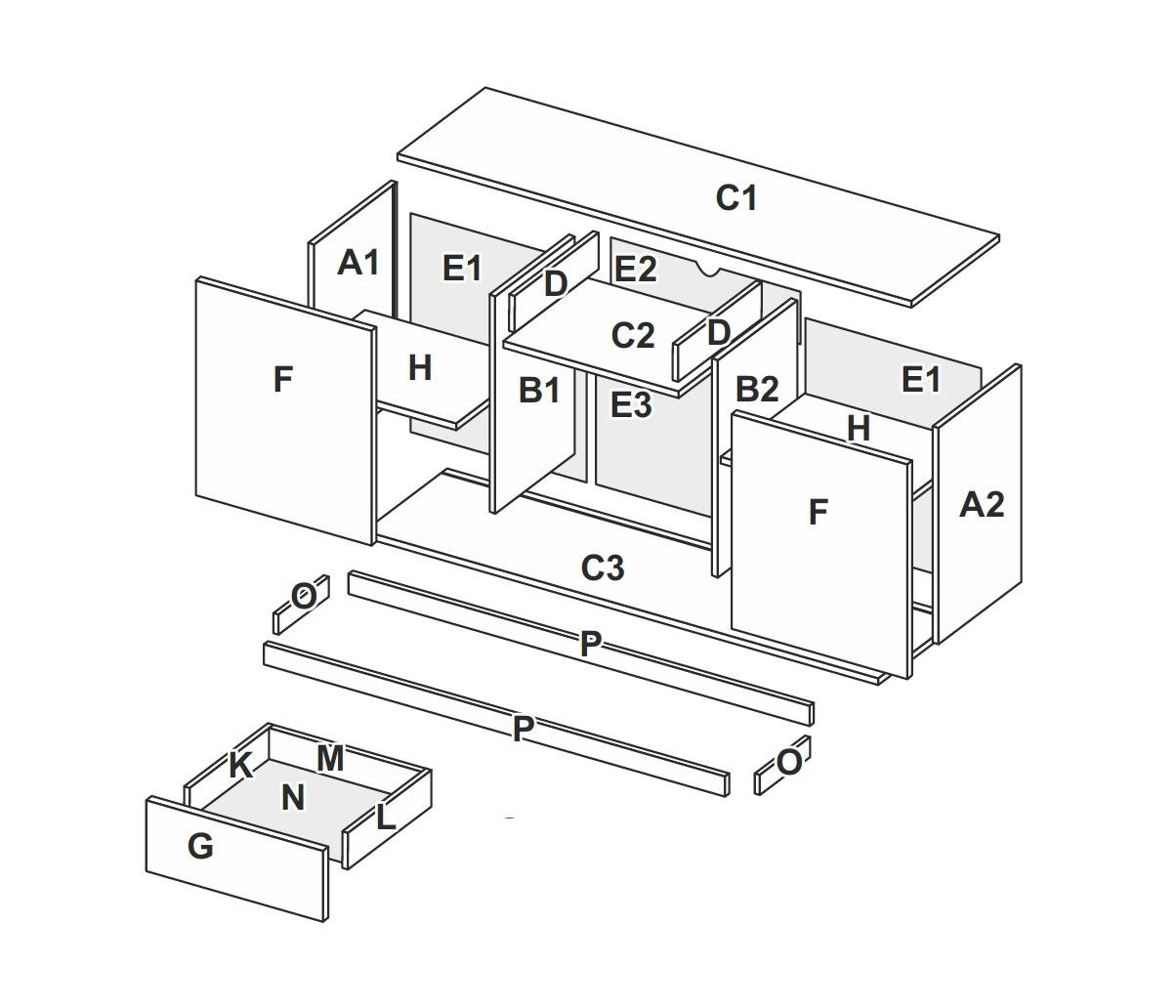 C1
A1
E1
D
E2
C2
D
F
H
B1
E3
B2
E1
H
F
A2
C3
O
P
P
O
K
M
N
L
G