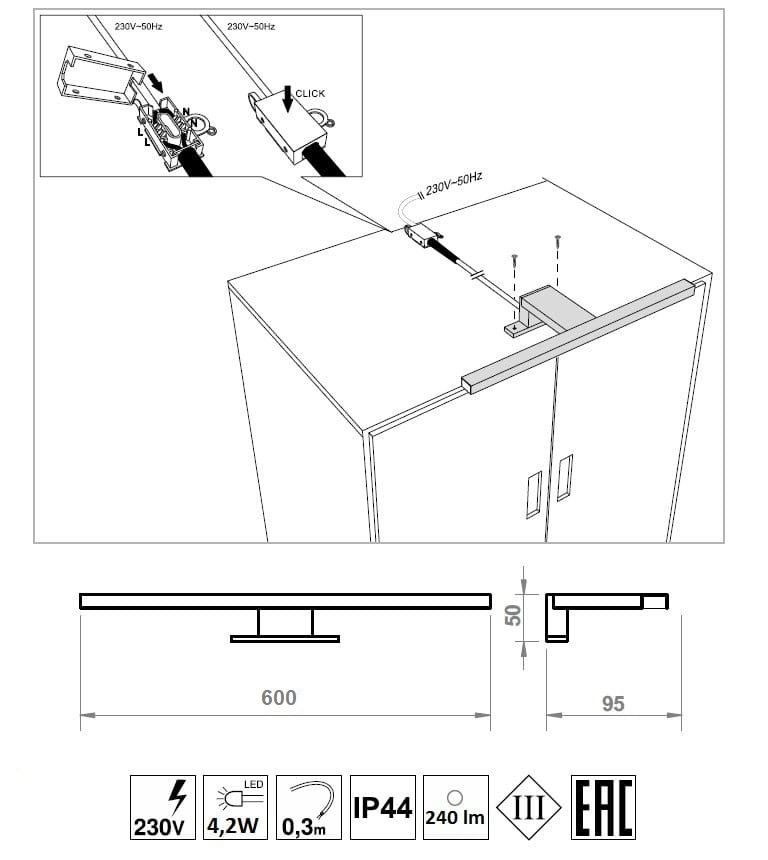 230V~50Hz
230V~50Hz
N
N
L
L
CLICK
230V~50Hz

50
600
95

230V
LED
4,2W
0,3m
IP44
240 lm
III
EAC