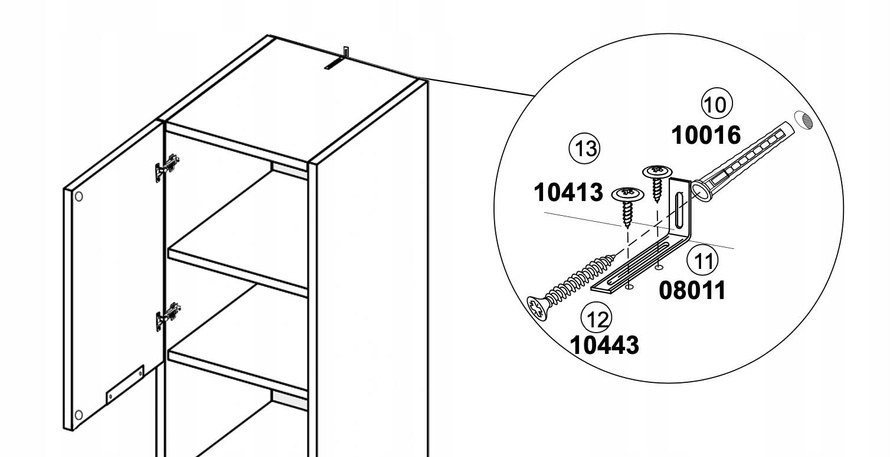 10
10016
13
10413
11
08011
12
10443