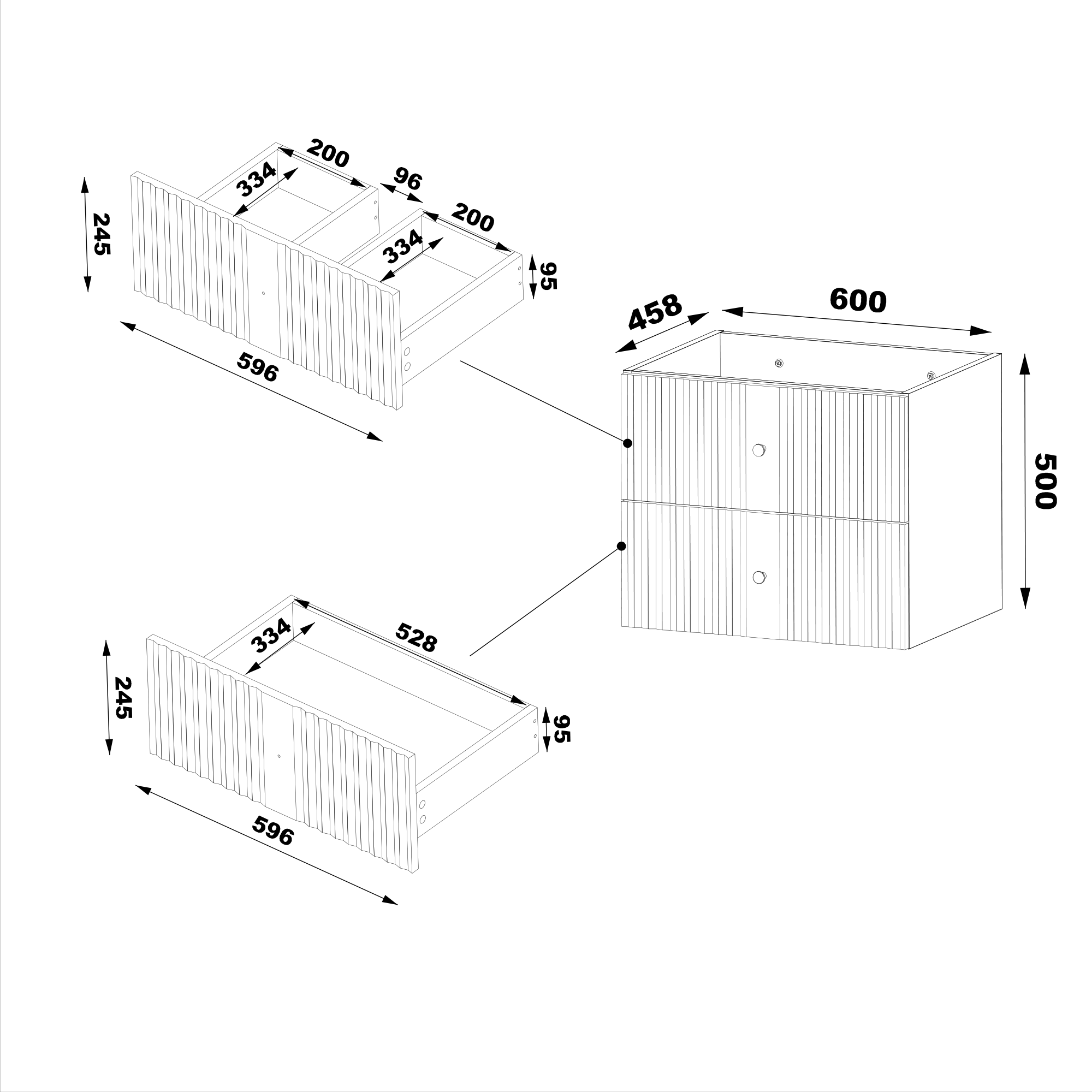 200
334
96
200
334
245
95
596
458
600
500
334
528
245
95
596