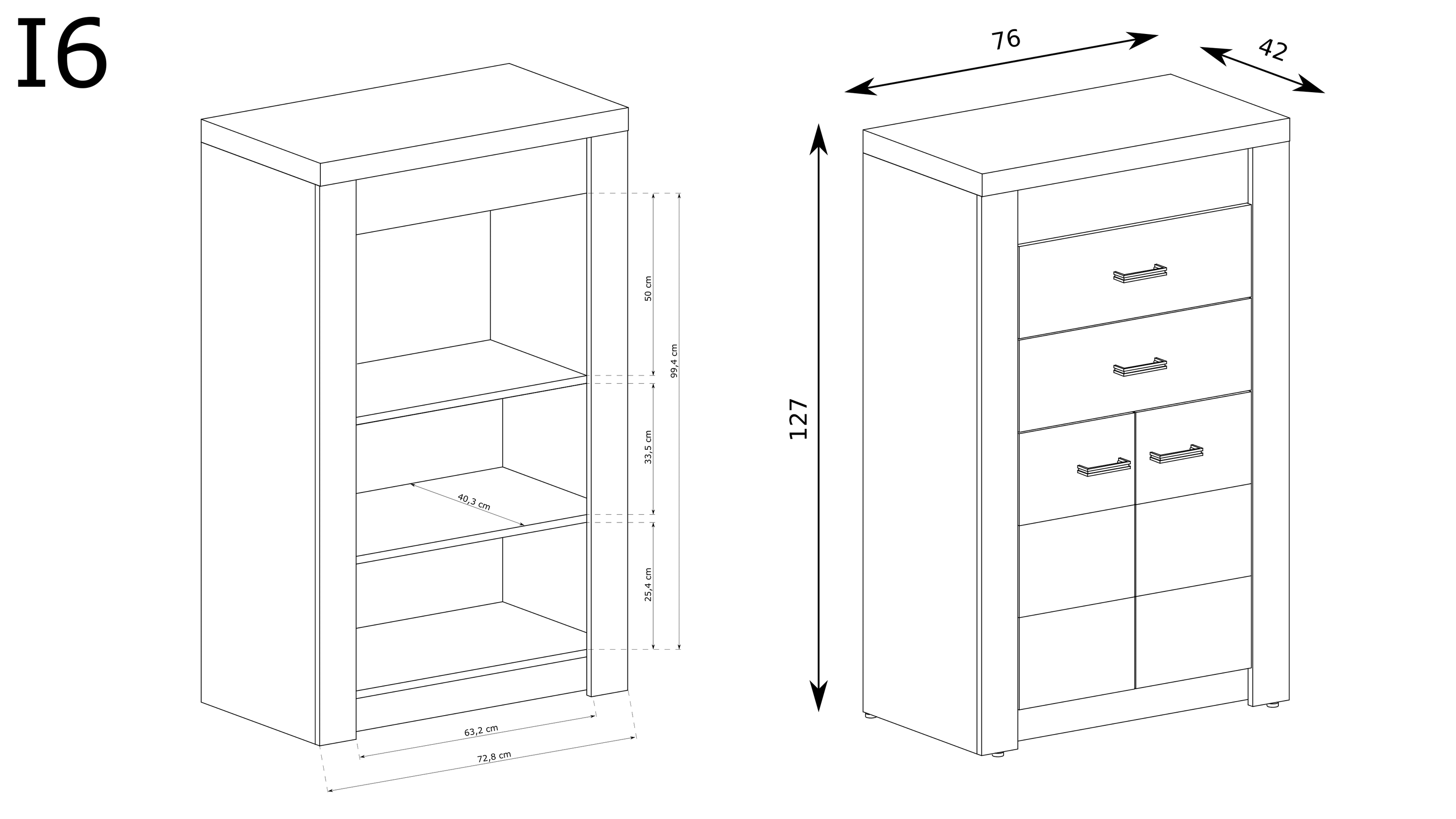 I6

50 cm

99,4 cm

33,5 cm

40,3 cm

25,4 cm

63,2 cm

72,8 cm

76

42

127