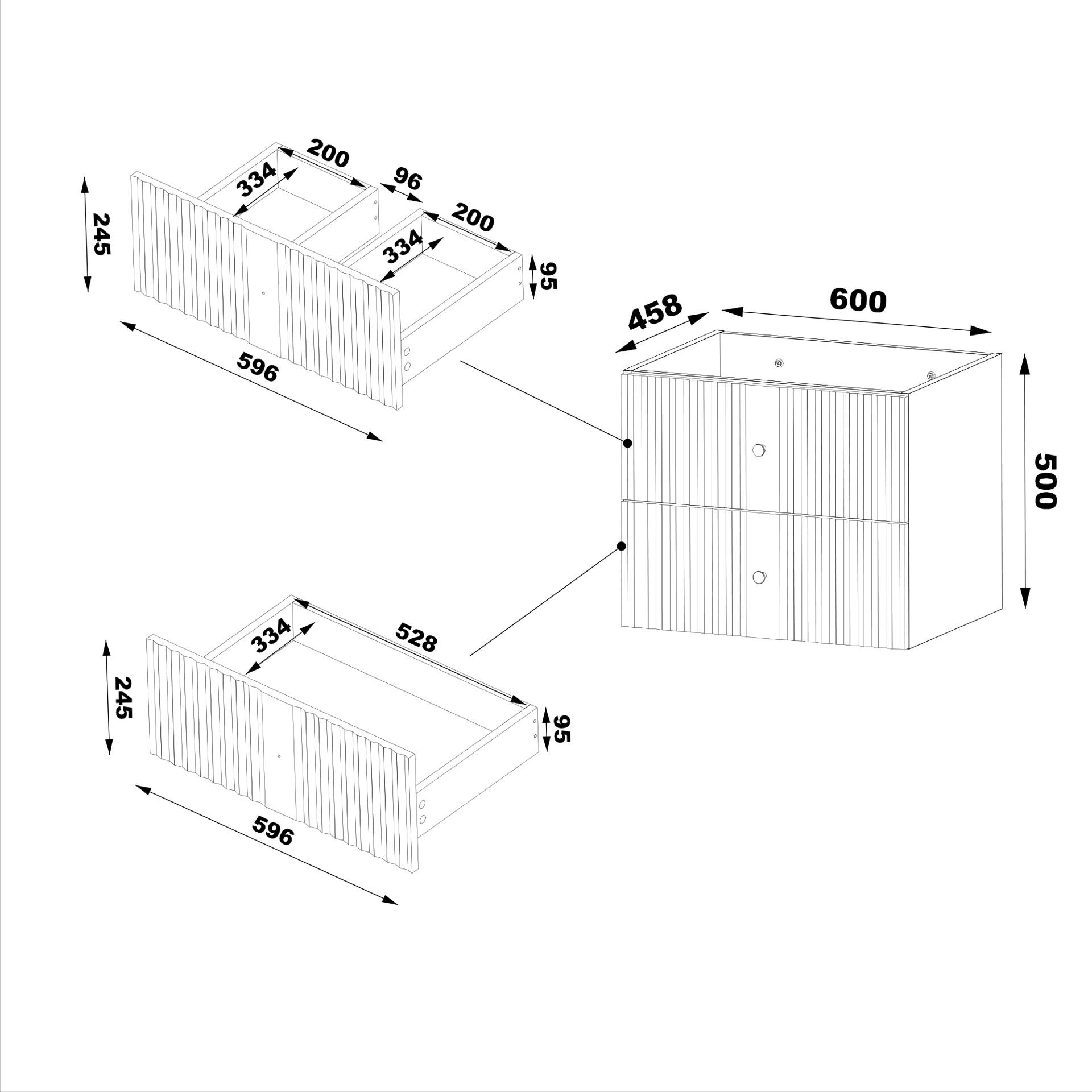 200
334
96
200
334
245
95
596
458
600
500
334
528
245
95
596