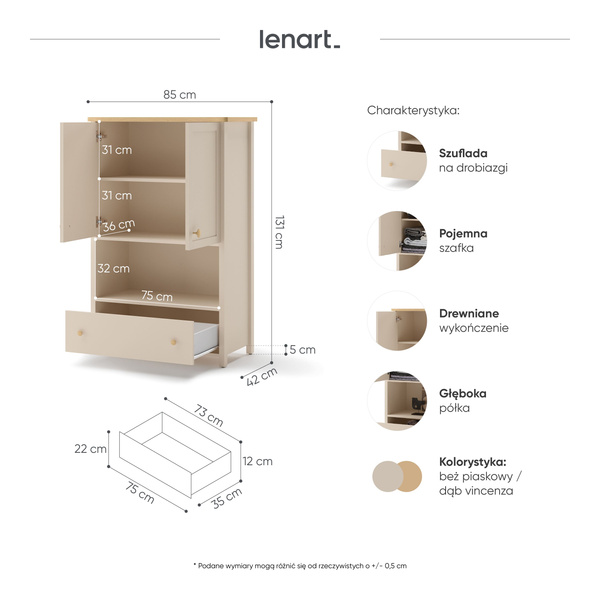 lenart.

85 cm

31 cm

31 cm

36 cm

32 cm

75 cm

131 cm

5 cm

42 cm

73 cm

22 cm

12 cm

75 cm

35 cm

Charakterystyka:

**Szuflada** na drobiazgi

**Pojemna** szafka

**Drewniane** wykończenie

**Głęboka** półka

**Kolorystyka:** beż piaskowy / dąb vincenza

* Podane wymiary mogą różnić się od rzeczywistych o +/- 0,5 cm