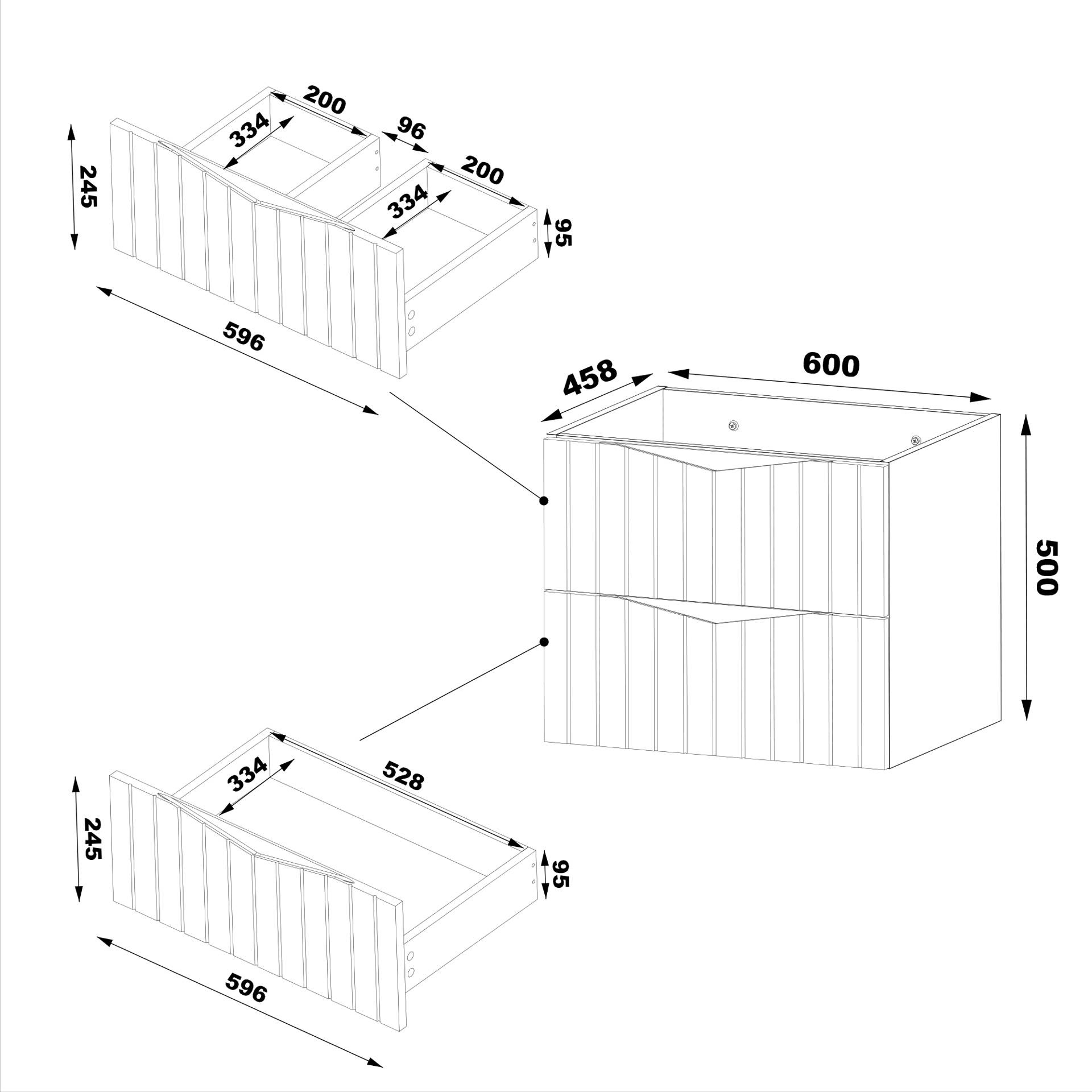 200
334
96
200
334
245
95
596
458
600
500
334
528
245
95
596