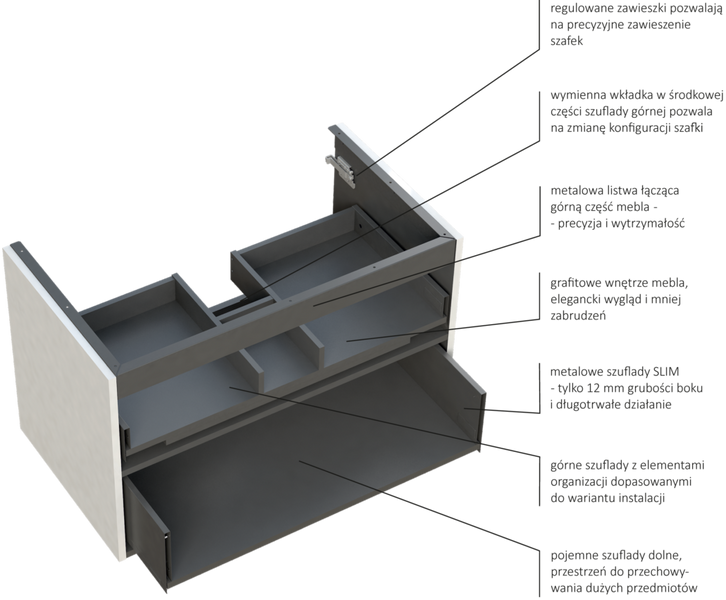 regulowane zawieszki pozwalają na precyzyjne zawieszenie szafek

wymienna wkładka w środkowej części szuflady górnej pozwala na zmianę konfiguracji szafki

metalowa listwa łącząca górną część mebla - - precyzja i wytrzymałość

grafitowe wnętrze mebla, elegancki wygląd i mniej zabrudzeń

metalowe szuflady SLIM - tylko 12 mm grubości boku i długotrwałe działanie

górne szuflady z elementami organizacji dopasowanymi do wariantu instalacji

pojemne szuflady dolne, przestrzeń do przechowywania dużych przedmiotów