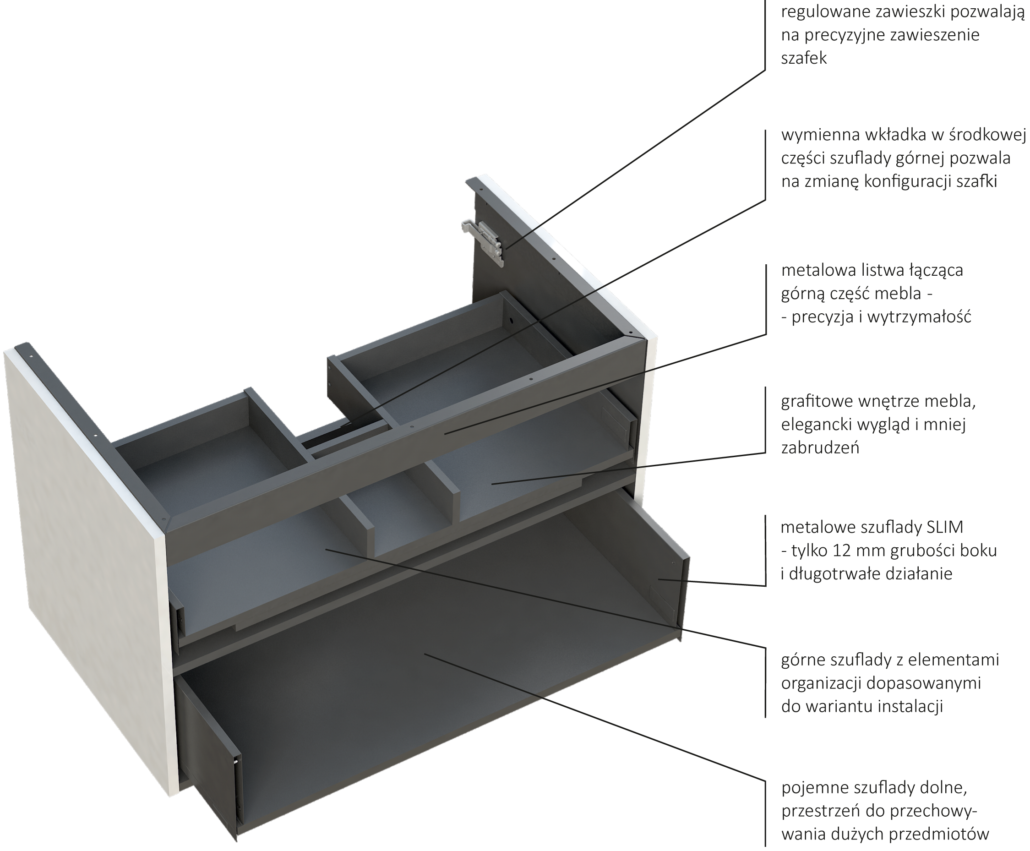 regulowane zawieszki pozwalają na precyzyjne zawieszenie szafek

wymienna wkładka w środkowej części szuflady górnej pozwala na zmianę konfiguracji szafki

metalowa listwa łącząca górną część mebla - - precyzja i wytrzymałość

grafitowe wnętrze mebla, elegancki wygląd i mniej zabrudzeń

metalowe szuflady SLIM - tylko 12 mm grubości boku i długotrwałe działanie

górne szuflady z elementami organizacji dopasowanymi do wariantu instalacji

pojemne szuflady dolne, przestrzeń do przechowywania dużych przedmiotów