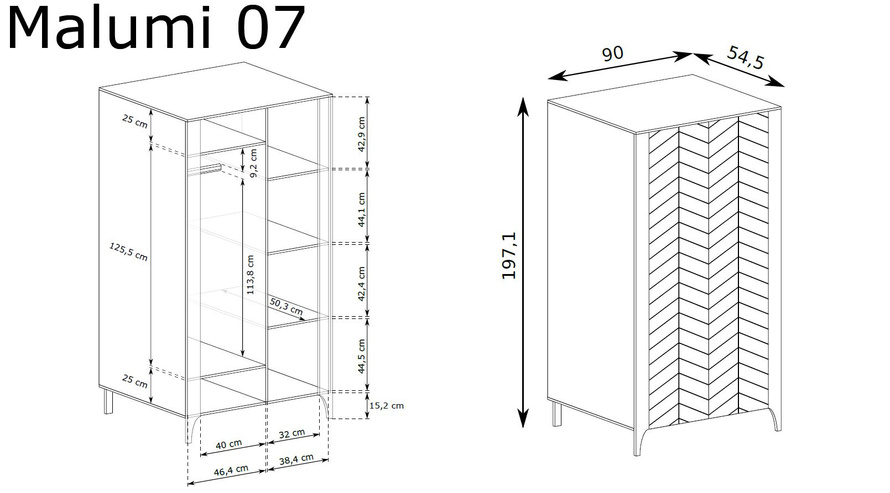 Malumi 07

25 cm
125,5 cm
25 cm
9,2 cm
113,8 cm
50,3 cm
42,9 cm
44,1 cm
42,4 cm
44,5 cm
15,2 cm
40 cm
32 cm
46,4 cm
38,4 cm

90
54,5
197,1