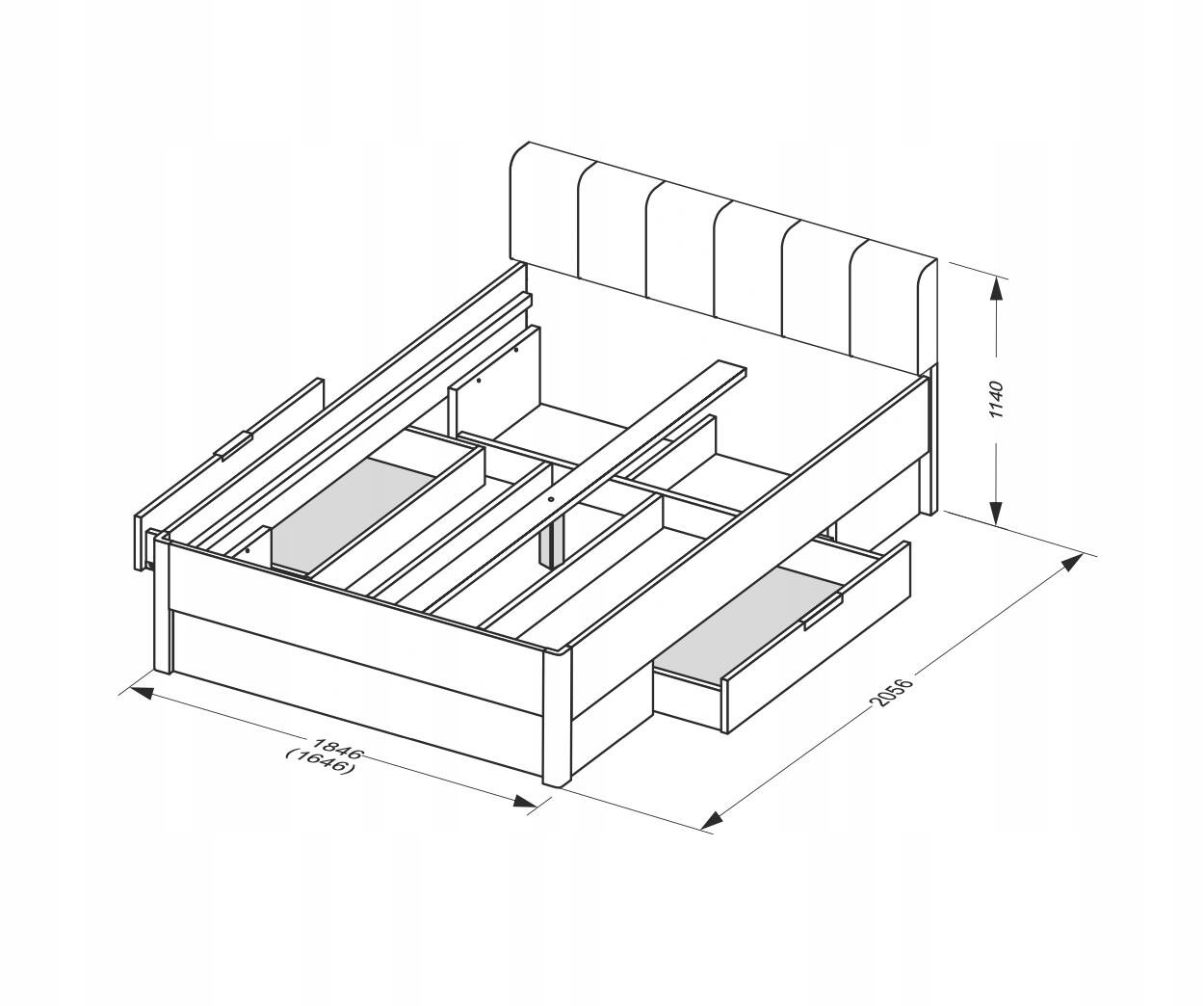 1140

2056

1846
(1646)