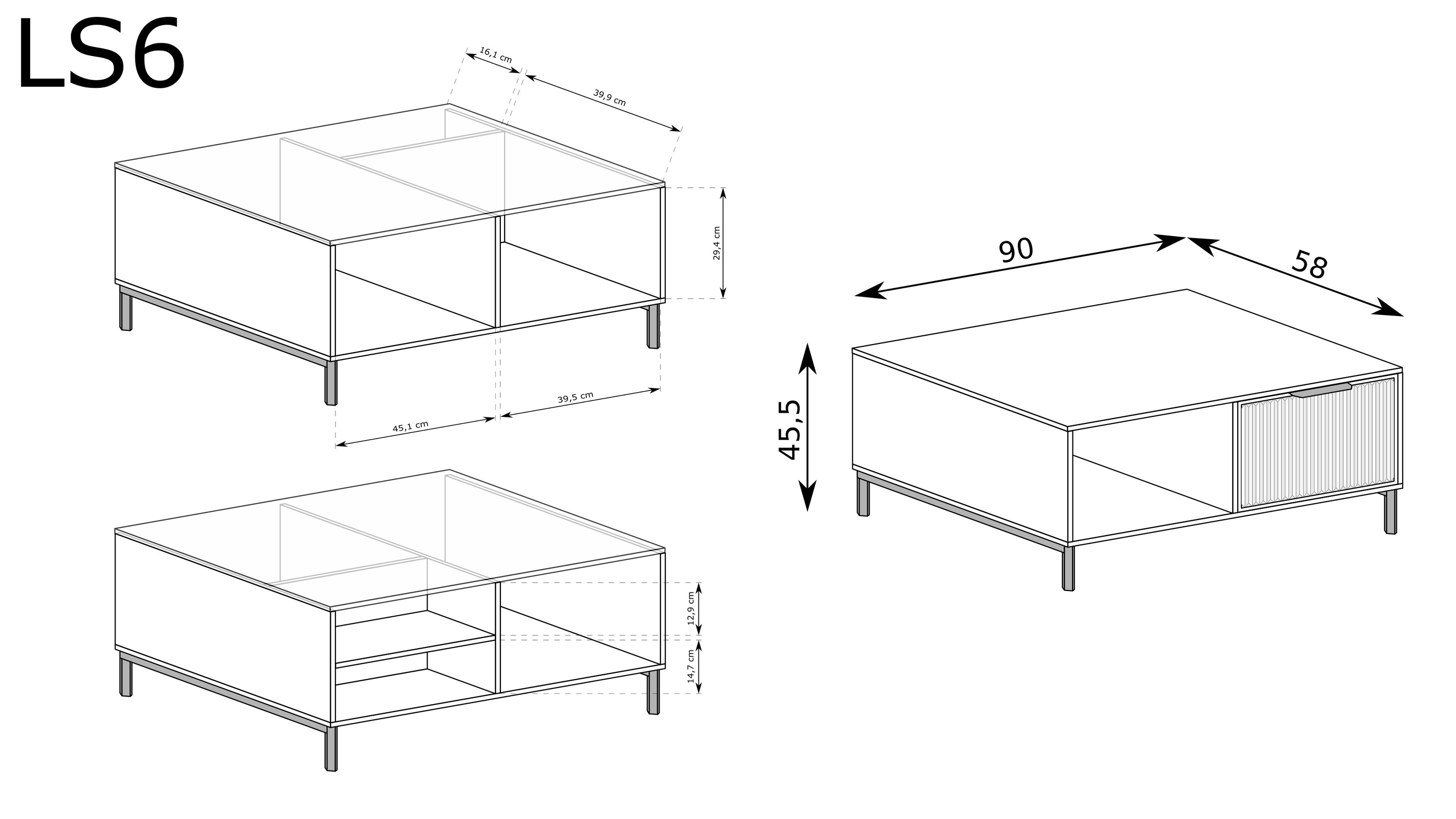 LS6

16,1 cm
39,9 cm
29,4 cm
39,5 cm
45,1 cm

12,9 cm
14,7 cm

90
58
45,5