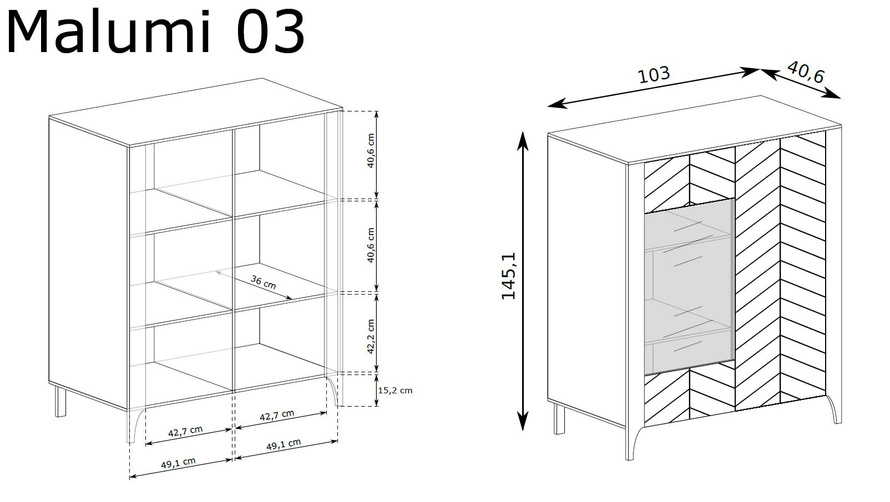 Malumi 03

40,6 cm
40,6 cm
36 cm
42,2 cm
15,2 cm
42,7 cm
42,7 cm
49,1 cm
49,1 cm

103
40,6
145,1