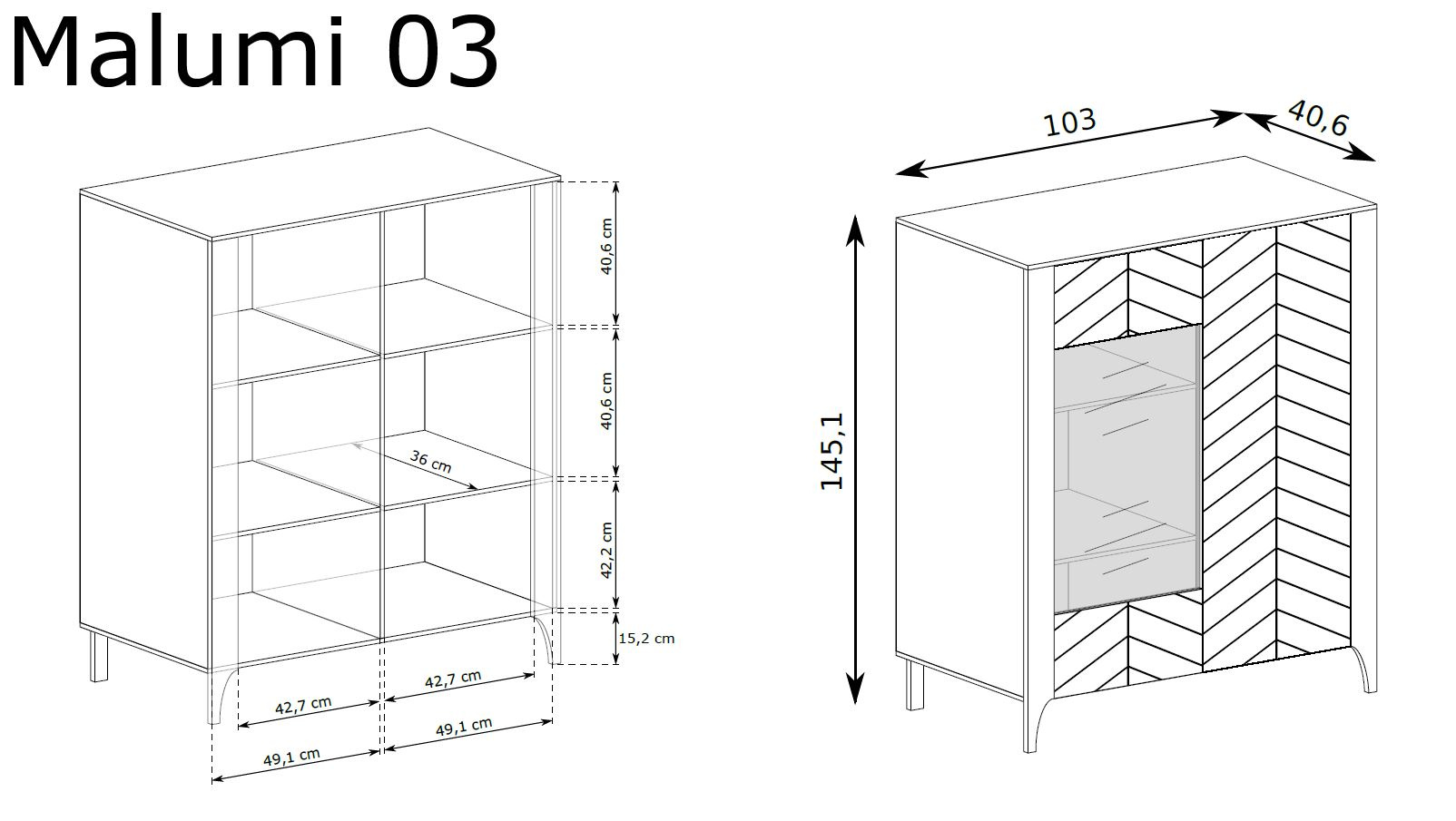 Malumi 03

40,6 cm
40,6 cm
36 cm
42,2 cm
15,2 cm
42,7 cm
42,7 cm
49,1 cm
49,1 cm

103
40,6
145,1