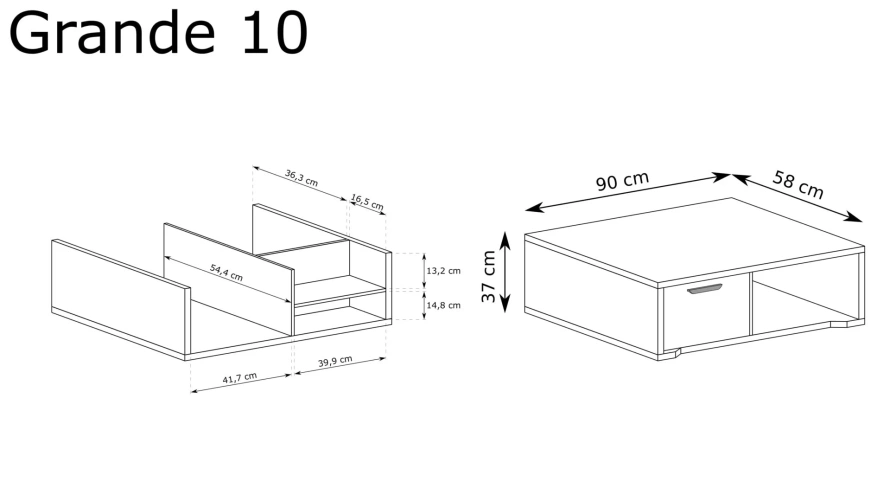 Grande 10

36,3 cm
16,5 cm
54,4 cm
13,2 cm
14,8 cm
41,7 cm
39,9 cm

90 cm
58 cm
37 cm