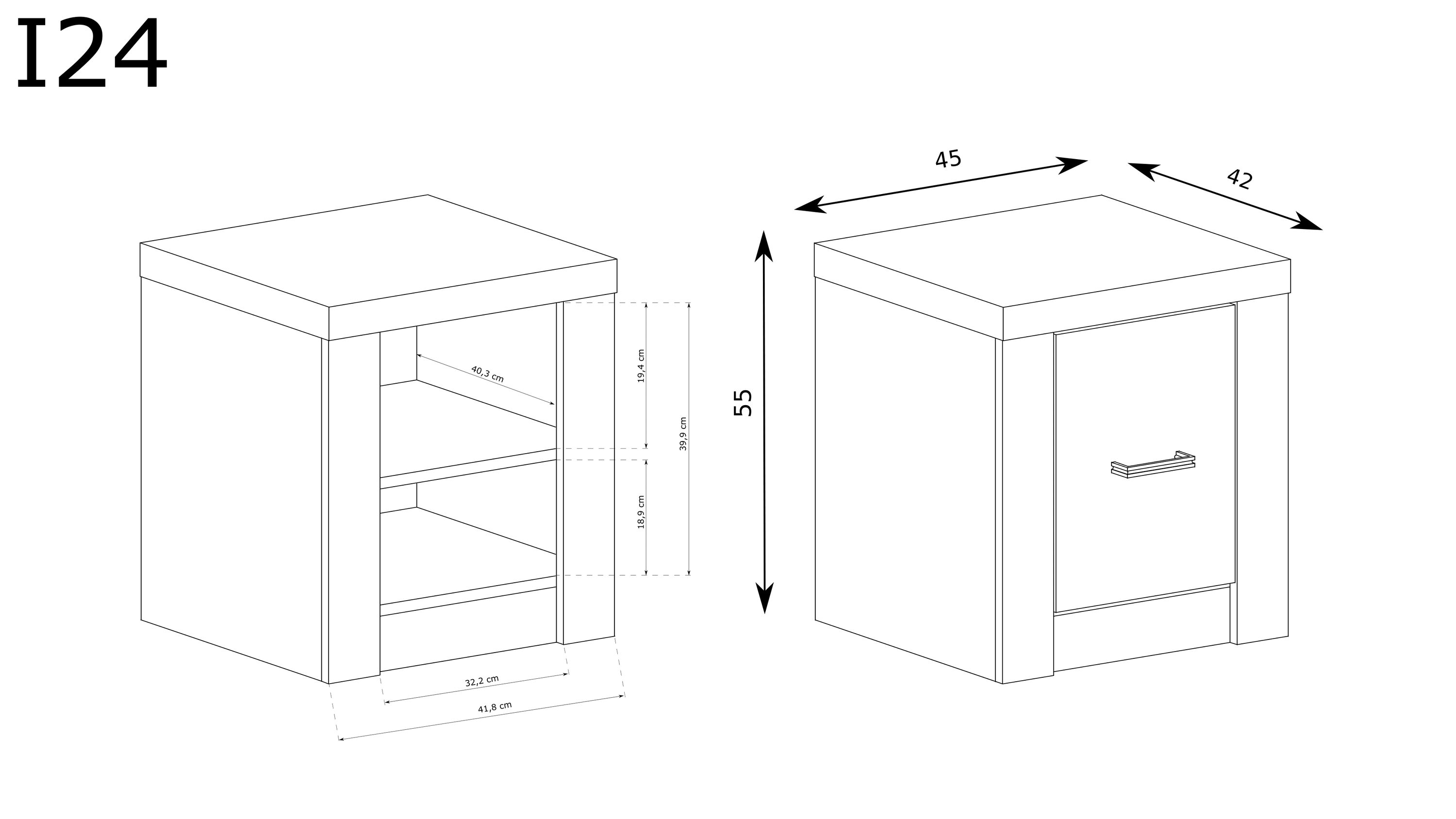 I24

40,3 cm

19,4 cm

39,9 cm

18,9 cm

32,2 cm

41,8 cm

45

42

55