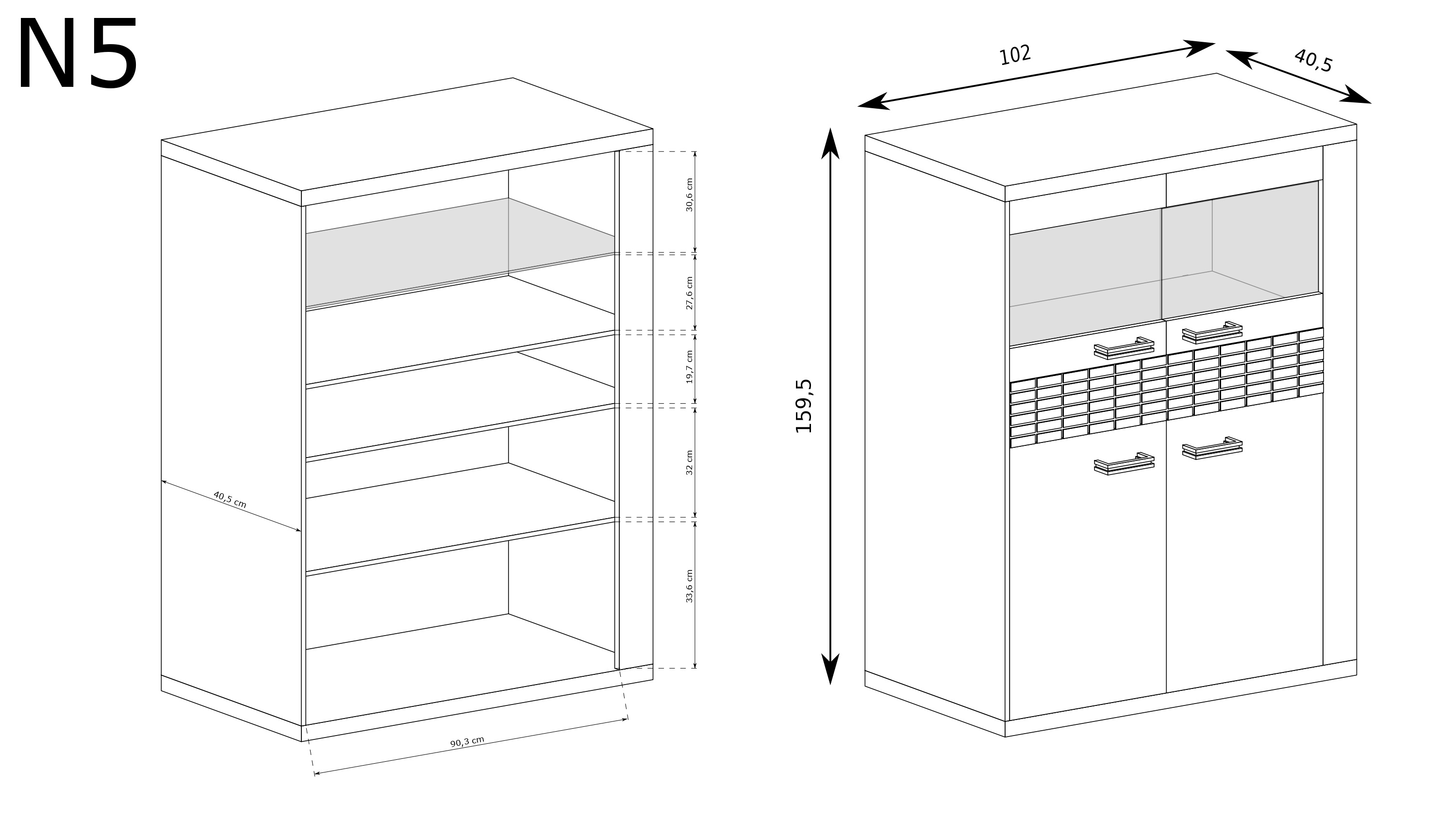 N5

30,6 cm
27,6 cm
19,7 cm
32 cm
33,6 cm
40,5 cm
90,3 cm

102
40,5
159,5