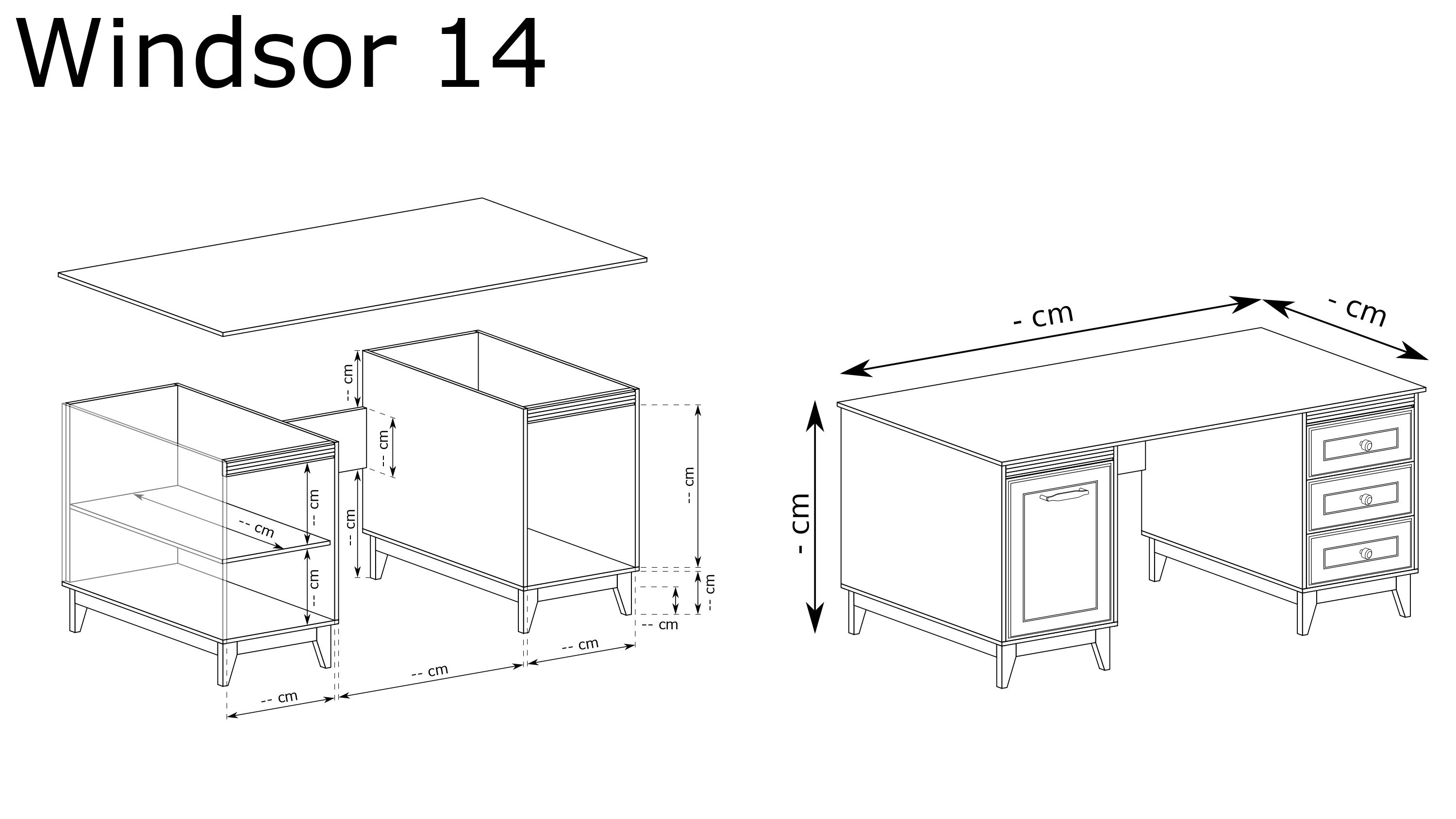 Windsor 14

-- cm
-- cm
-- cm
-- cm
-- cm
-- cm
-- cm
-- cm
-- cm
-- cm
-- cm
-- cm
-- cm

- cm
- cm
- cm